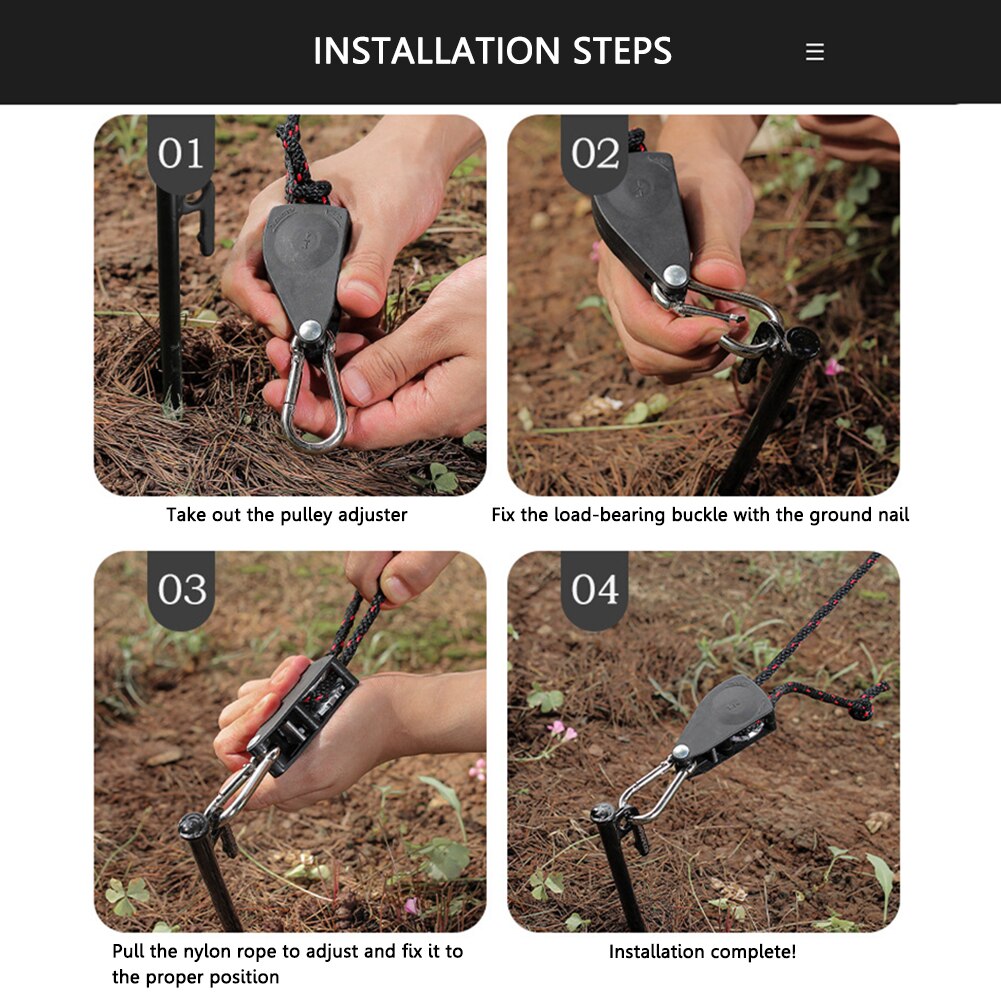 INSTALLATION STEPS

01

Take out the pulley adjuster

02

Fix the load-bearing buckle with the ground nail

03

Pull the nylon rope to adjust and fix it to the proper position

04

Installation complete!